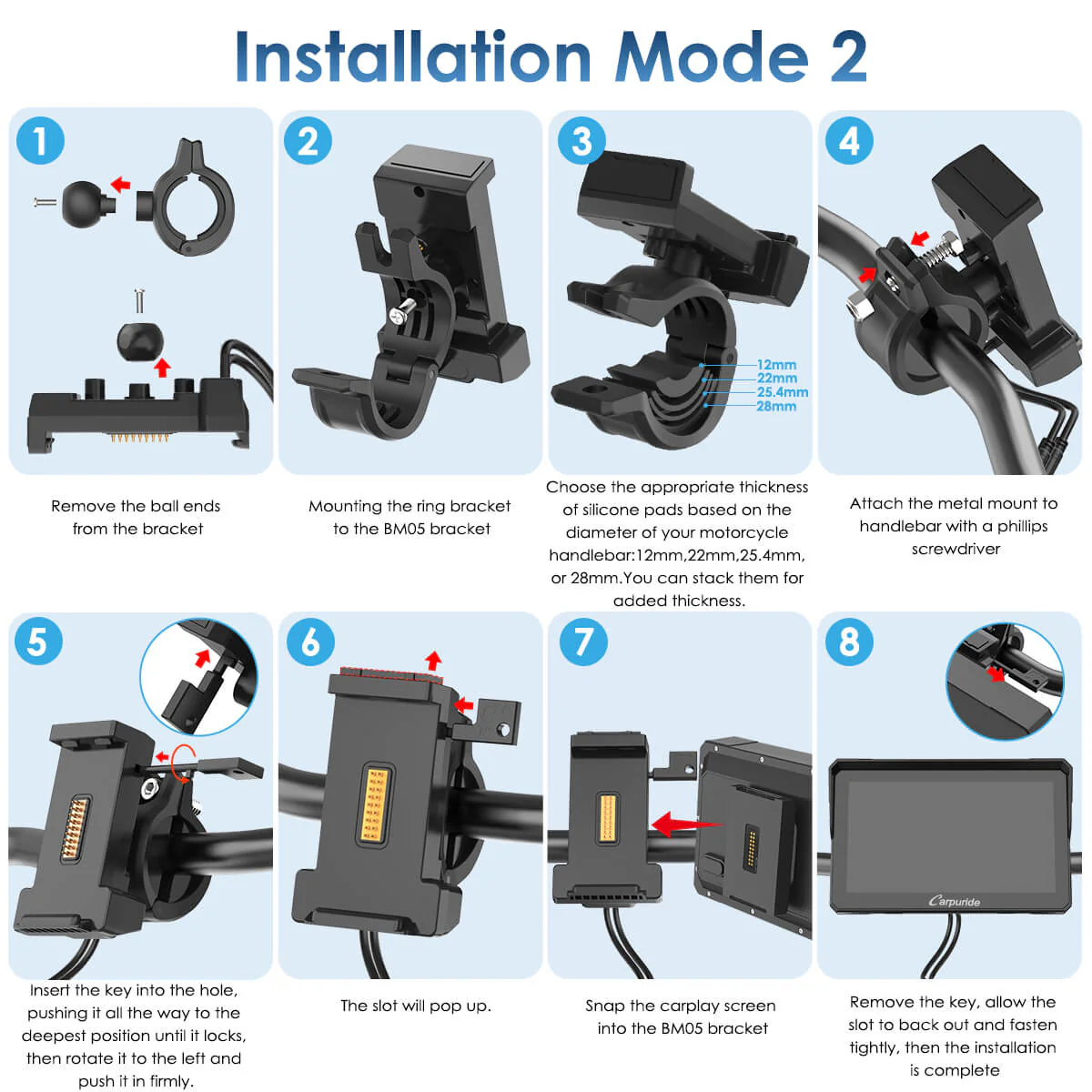 Installation Mode 2

1

Remove the ball ends from the bracket

2

Mounting the ring bracket to the BM05 bracket

3

12mm
22mm
25.4mm
28mm

Choose the appropriate thickness of silicone pads based on the diameter of your motorcycle handlebar:12mm,22mm,25.4mm, or 28mm.You can stack them for added thickness.

4

Attach the metal mount to handlebar with a phillips screwdriver

5

Insert the key into the hole, pushing it all the way to the deepest position until it locks, then rotate it to the left and push it in firmly.

6

The slot will pop up.

7

Snap the carplay screen into the BM05 bracket

8

Carpuride

Remove the key, allow the slot to back out and fasten tightly, then the installation is complete